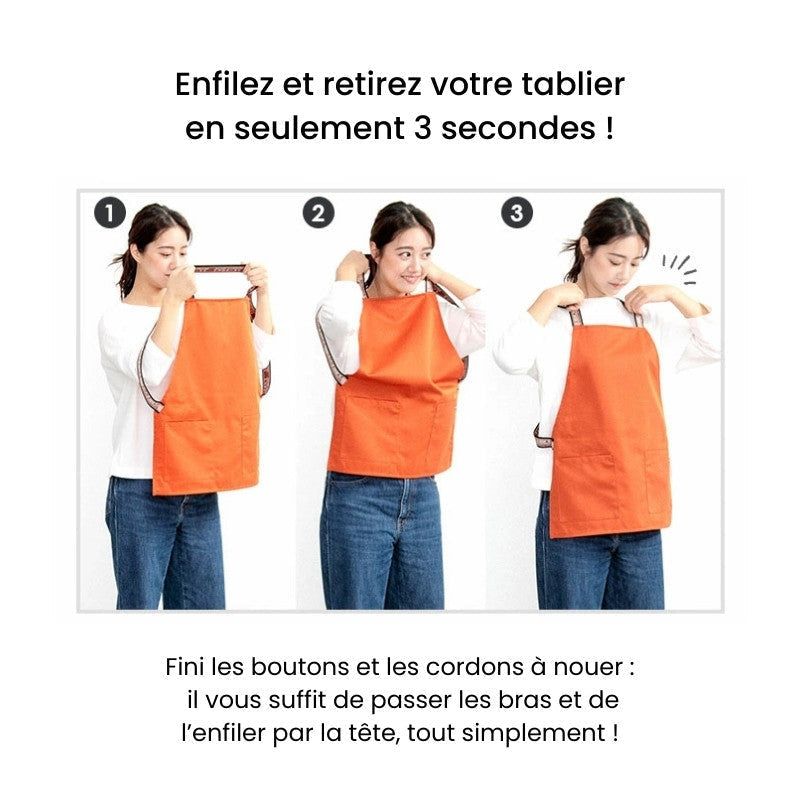 Enfilez et retirez votre tablier en seulement 3 secondes !

1

2

3

Fini les boutons et les cordons à nouer : il vous suffit de passer les bras et de l'enfiler par la tête, tout simplement !