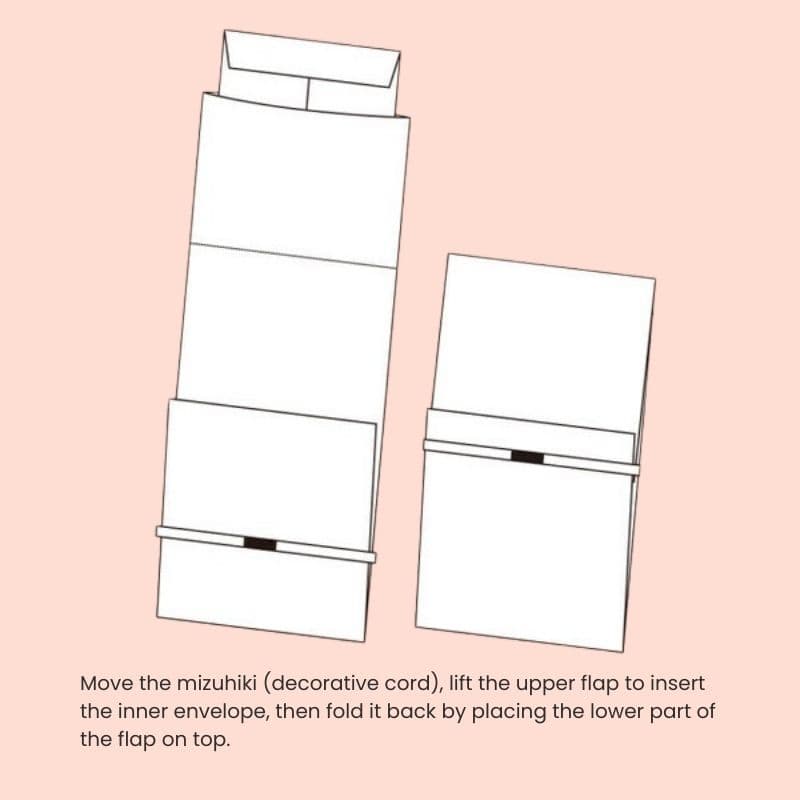 Move the mizuhiki (decorative cord), lift the upper flap to insert the inner envelope, then fold it back by placing the lower part of the flap on top.