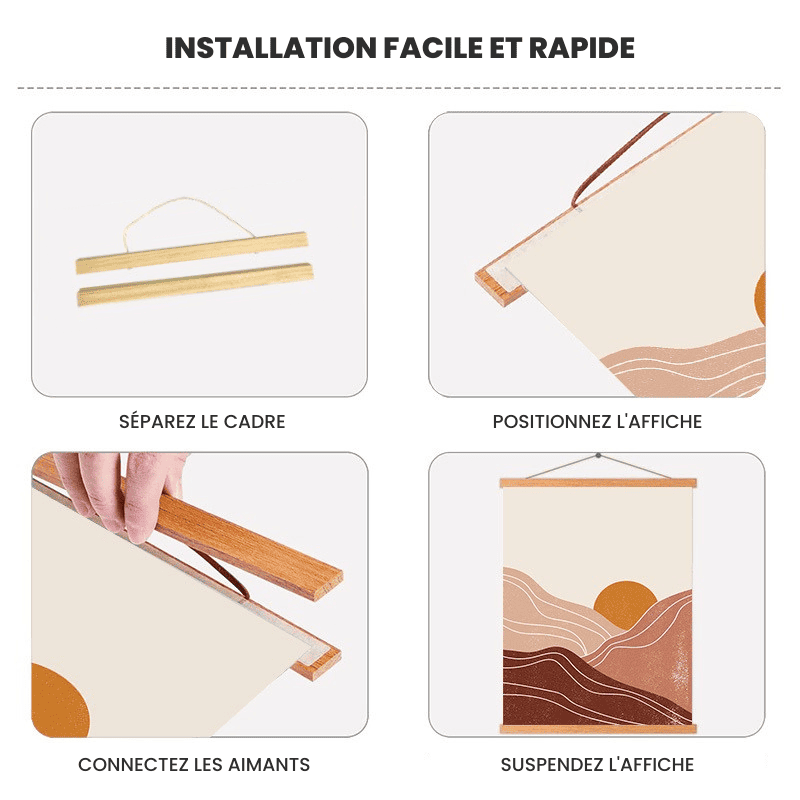 INSTALLATION FACILE ET RAPIDE

SÉPAREZ LE CADRE

POSITIONNEZ L'AFFICHE

CONNECTEZ LES AIMANTS

SUSPENDEZ L'AFFICHE