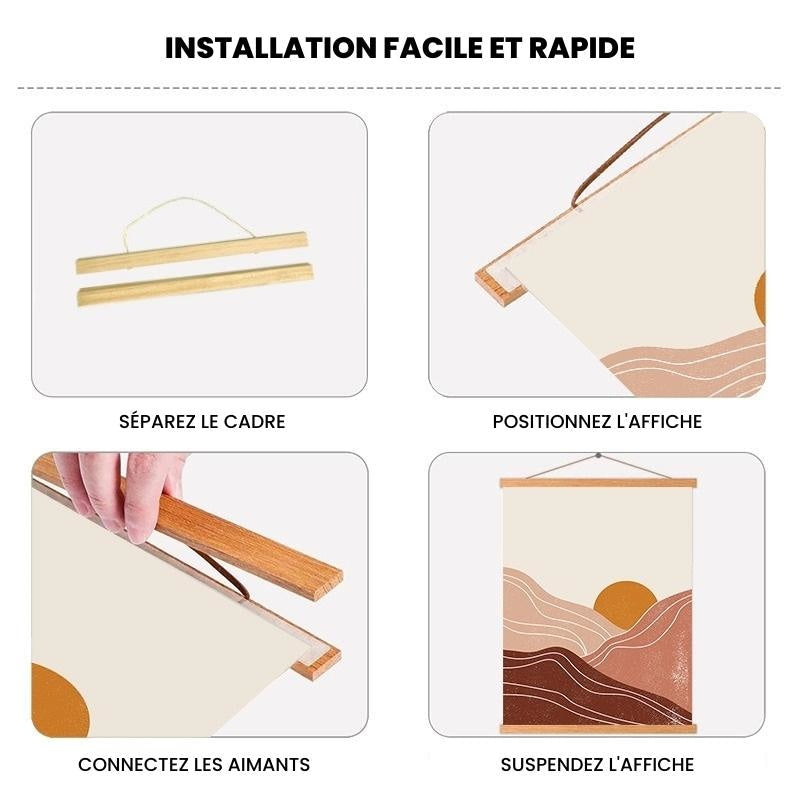 INSTALLATION FACILE ET RAPIDE

SÉPAREZ LE CADRE

POSITIONNEZ L'AFFICHE

CONNECTEZ LES AIMANTS

SUSPENDEZ L'AFFICHE