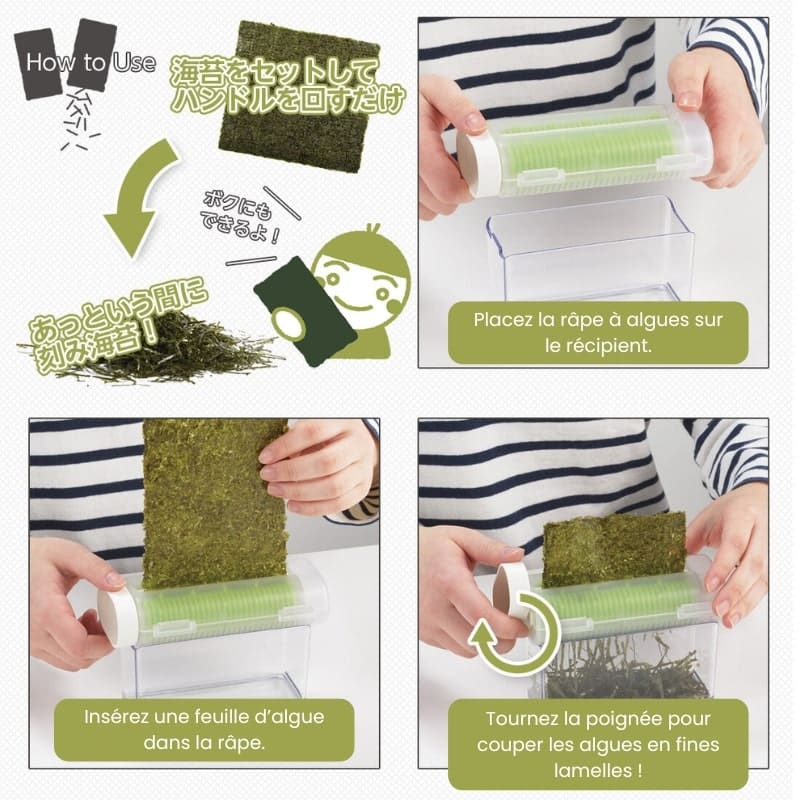 How to Use

海苔をセットして
ハンドルを回すだけ

ボクにも
できるよ！

あっという間に
刻み海苔！

Placez la râpe à algues sur le récipient.

Insérez une feuille d'algue dans la râpe.

Tournez la poignée pour couper les algues en fines lamelles !